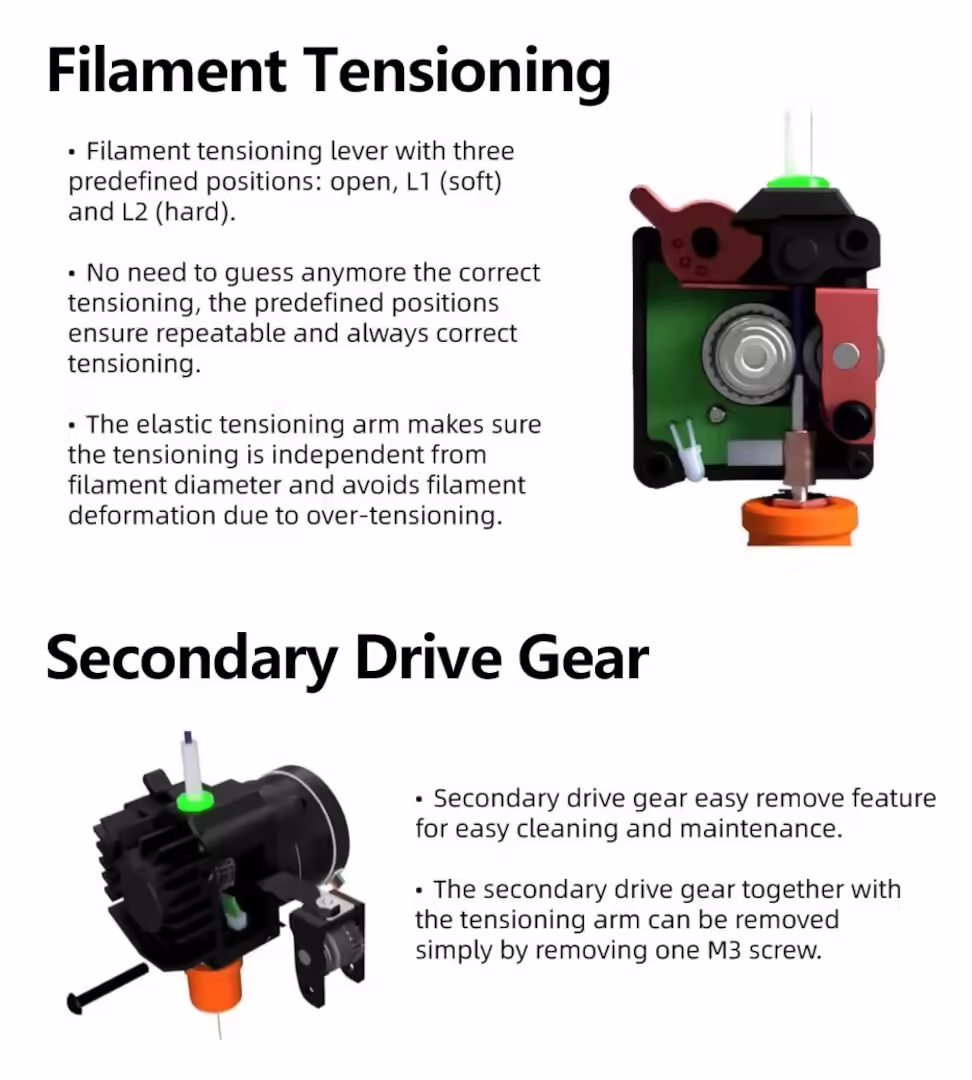 Filament Tensioning

• Filament tensioning lever with three predefined positions: open, L1 (soft) and L2 (hard).

• No need to guess anymore the correct tensioning, the predefined positions ensure repeatable and always correct tensioning.

• The elastic tensioning arm makes sure the tensioning is independent from filament diameter and avoids filament deformation due to over-tensioning.

Secondary Drive Gear

• Secondary drive gear easy remove feature for easy cleaning and maintenance.

• The secondary drive gear together with the tensioning arm can be removed simply by removing one M3 screw.